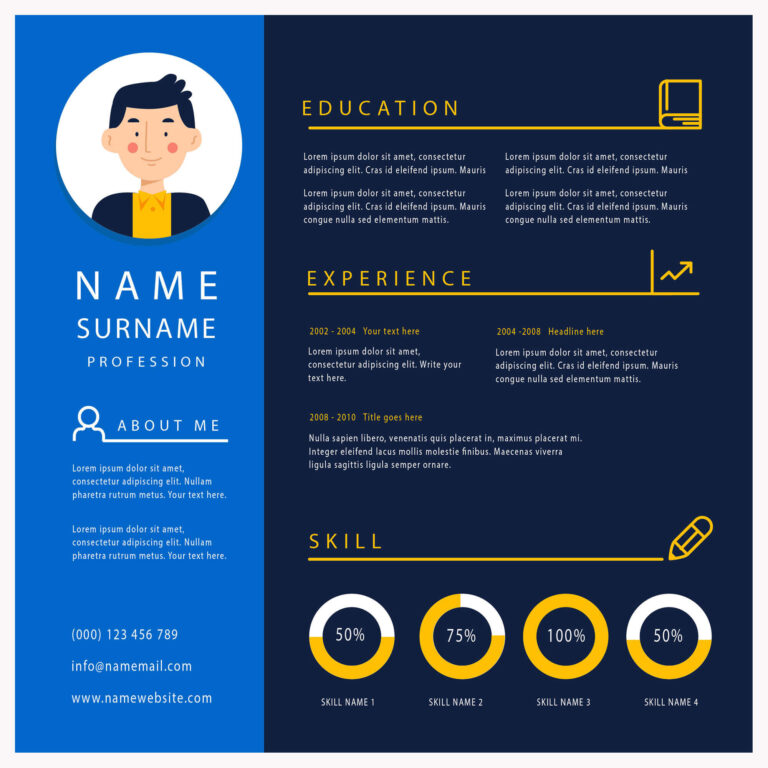 NAME
SURNAME
PROFESSION

ABOUT ME

Lorem ipsum dolor sit amet, consectetur adipiscing elit. Nullam pharetra rutrum metus. Your text here.

Lorem ipsum dolor sit amet, consectetur adipiscing elit. Nullam pharetra rutrum metus. Your text here.

(000) 123 456 789

info@namemail.com

www.namewebsite.com

EDUCATION

Lorem ipsum dolor sit amet, consectetur adipiscing elit. Cras id eleifend ipsum. Mauris

Lorem ipsum dolor sit amet, consectetur adipiscing elit. Cras id eleifend ipsum. Mauris congue nulla sed elementum mattis.

Lorem ipsum dolor sit amet, consectetur adipiscing elit. Cras id eleifend ipsum. Mauris

Lorem ipsum dolor sit amet, consectetur adipiscing elit. Cras id eleifend ipsum. Mauris congue nulla sed elementum mattis.

EXPERIENCE

2002 - 2004 Your text here

Lorem ipsum dolor sit amet, consectetur adipiscing elit. Write your text here.

2004 -2008 Headline here

Lorem ipsum dolor sit amet, consectetur adipiscing elit. Cras id eleifend ipsum. Mauris congue nulla sed elementum mattis.

2008 - 2010 Title goes here

Nulla sapien libero, venenatis quis placerat in, maximus placerat mi. Integer eleifend lacus mollis molestie finibus. Maecenas viverra ligula sagittis ligula semper ornare.

SKILL

50%
SKILL NAME 1

75%
SKILL NAME 2

100%
SKILL NAME 3

50%
SKILL NAME 4